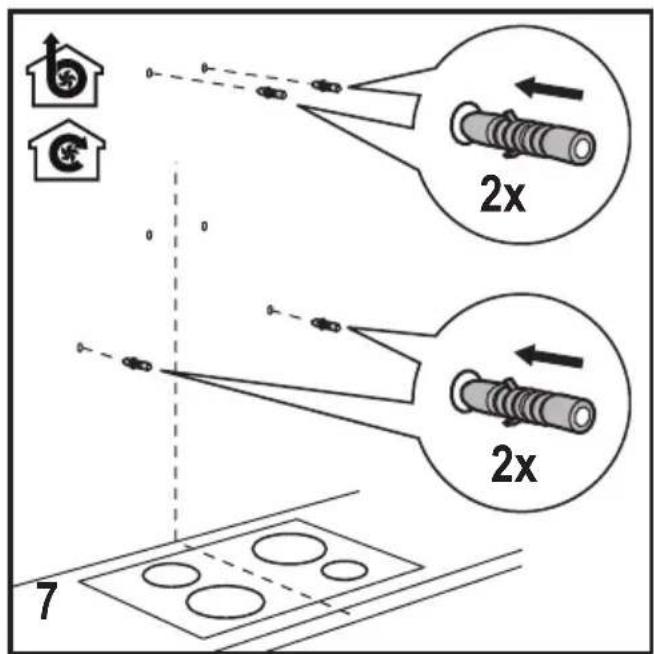 2x

2x

7