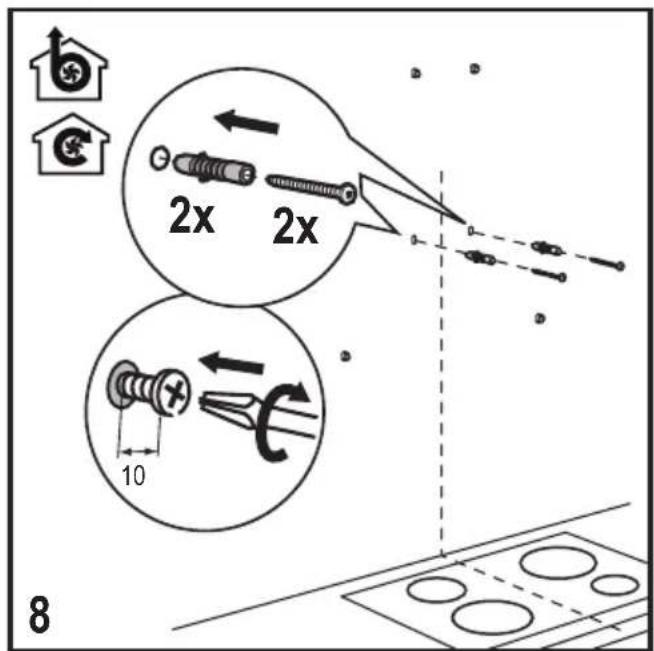 2x
2x
10
8