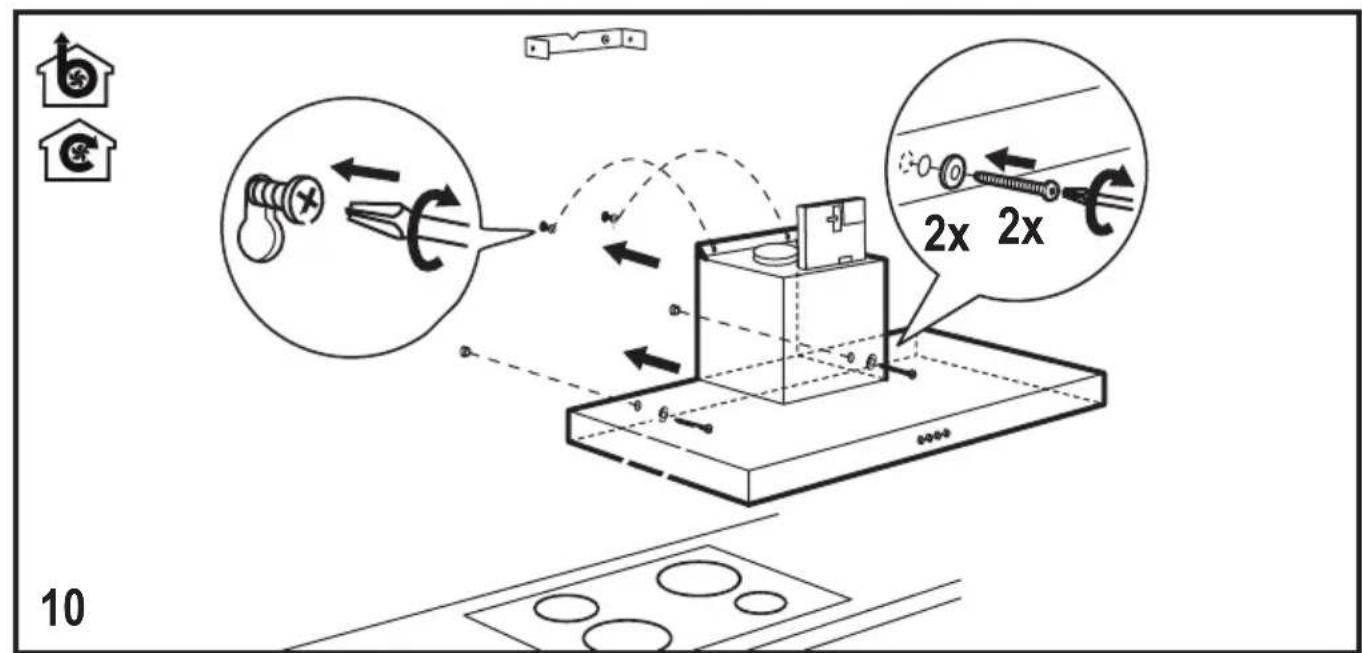 2x 2x

10