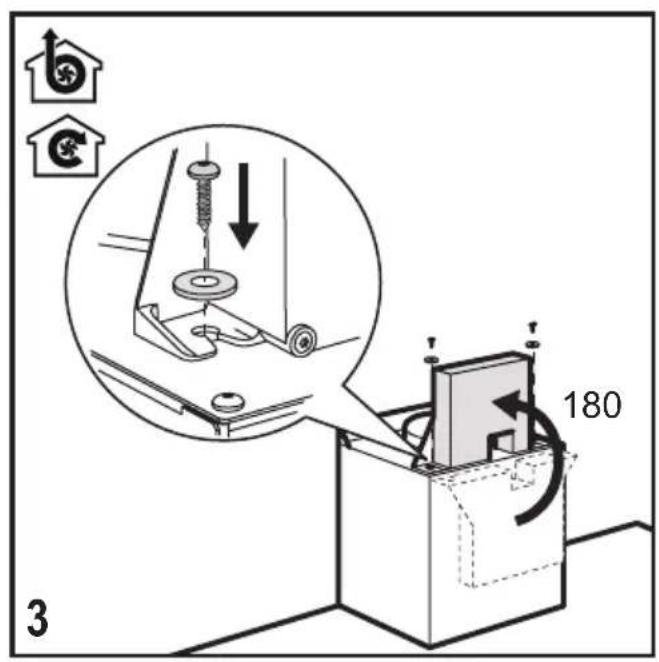 180

3