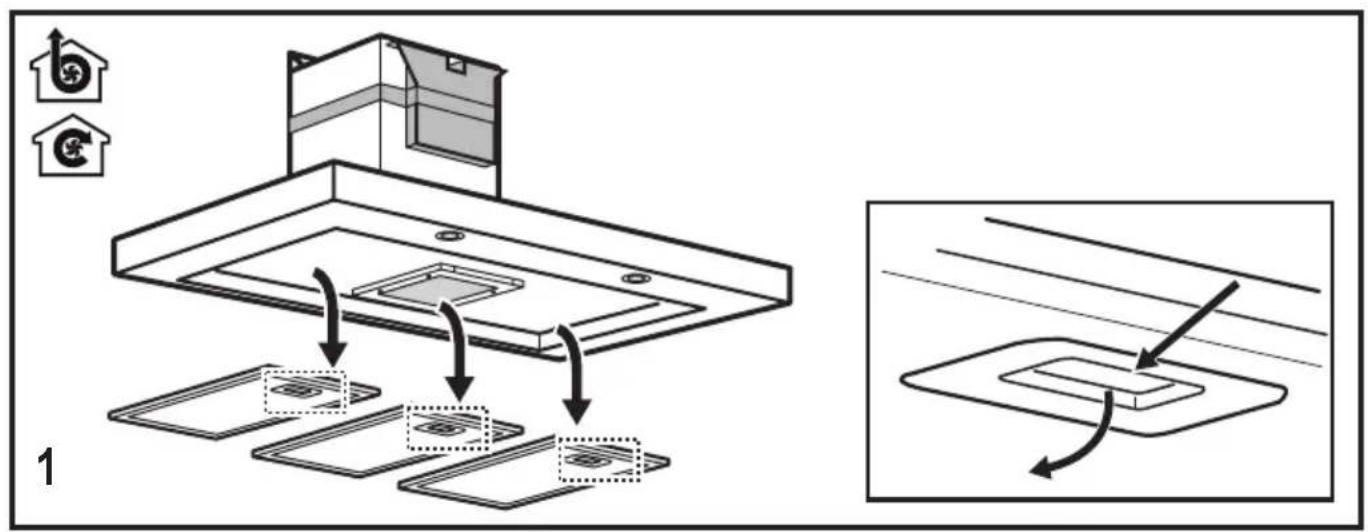 1