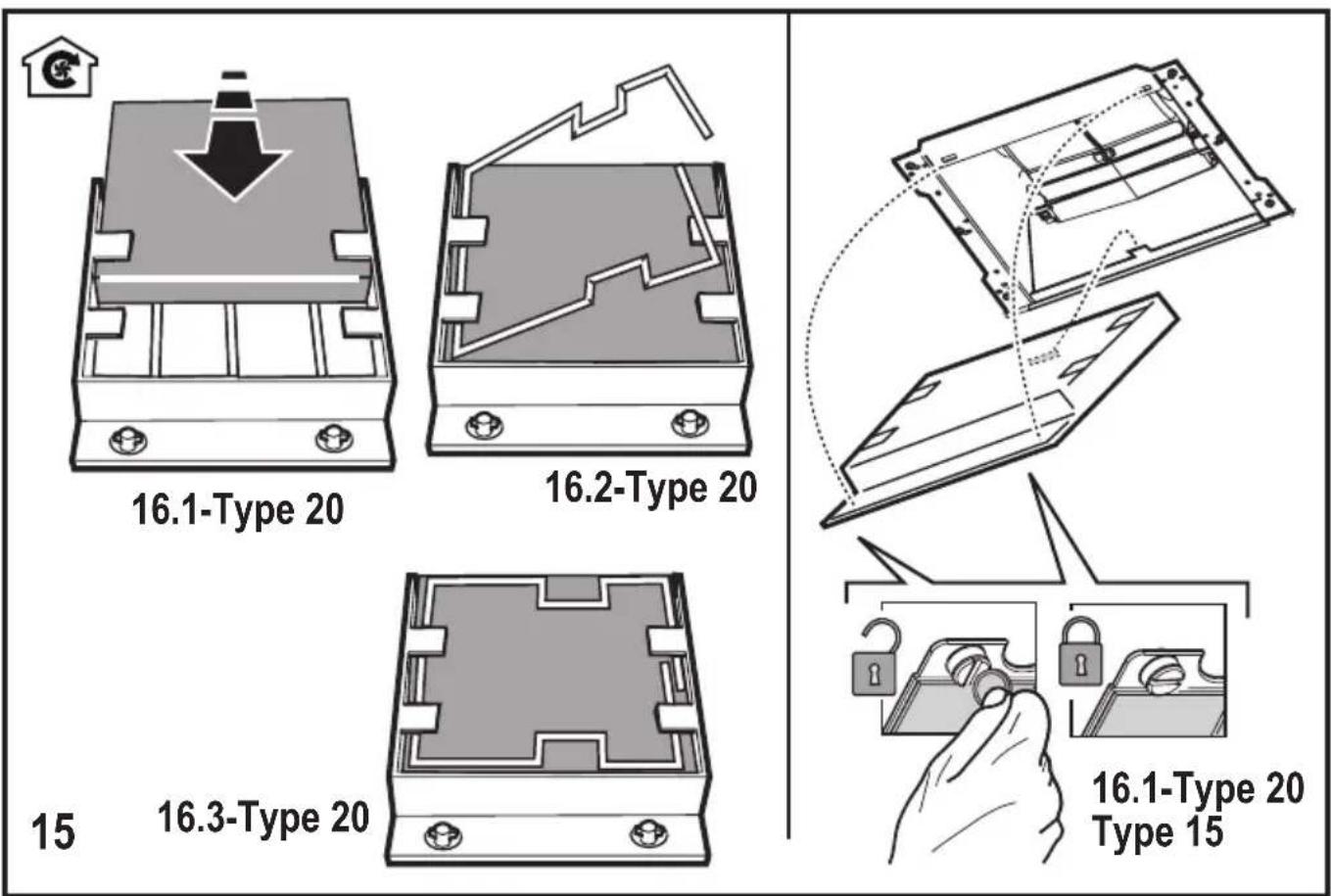 16.1-Type 20

16.2-Type 20

16.3-Type 20

15

16.1-Type 20
Type 15