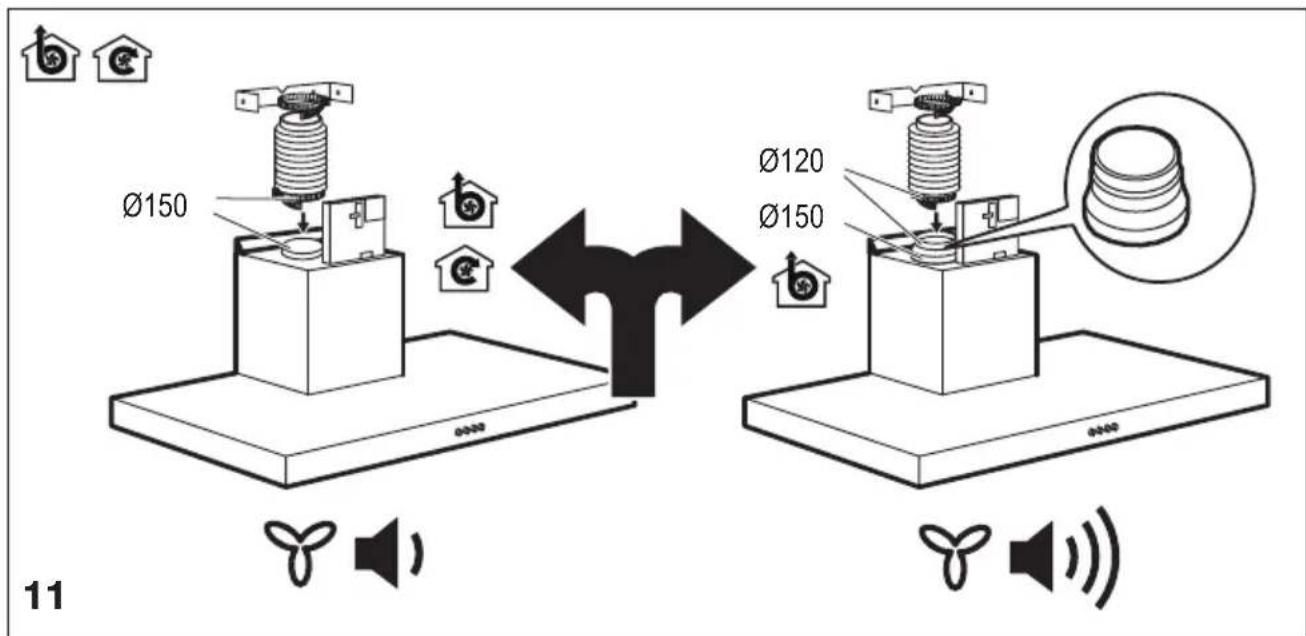 Ø150

Ø120
Ø150

11