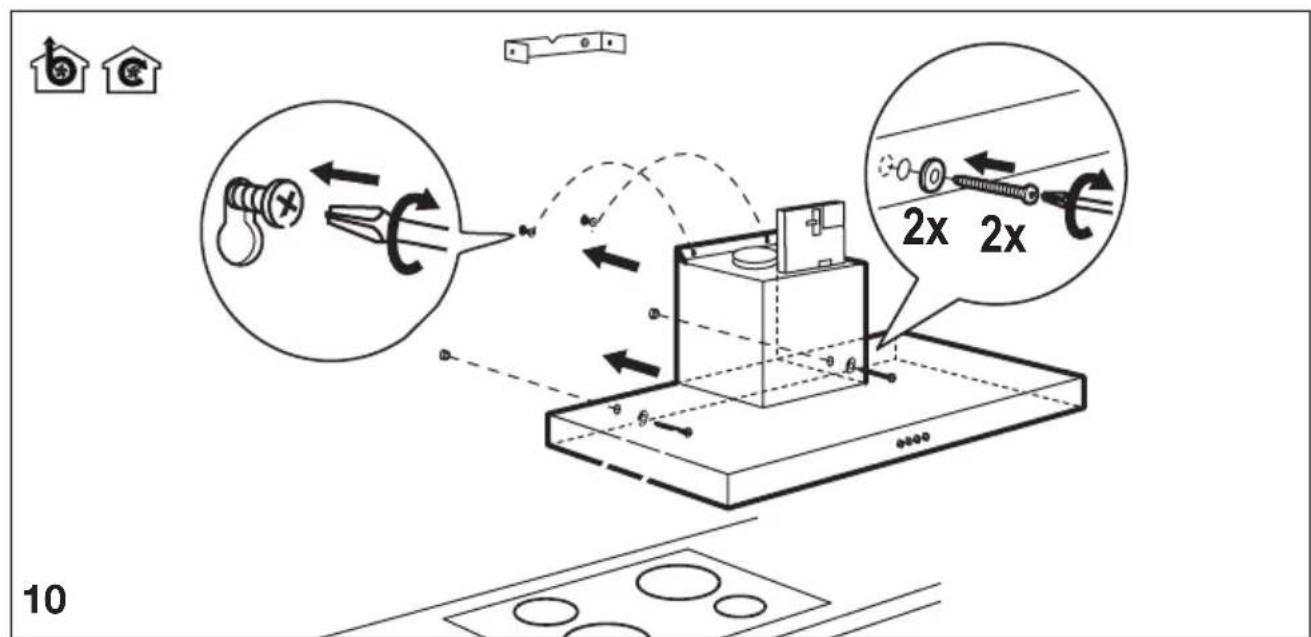 2x 2x

10