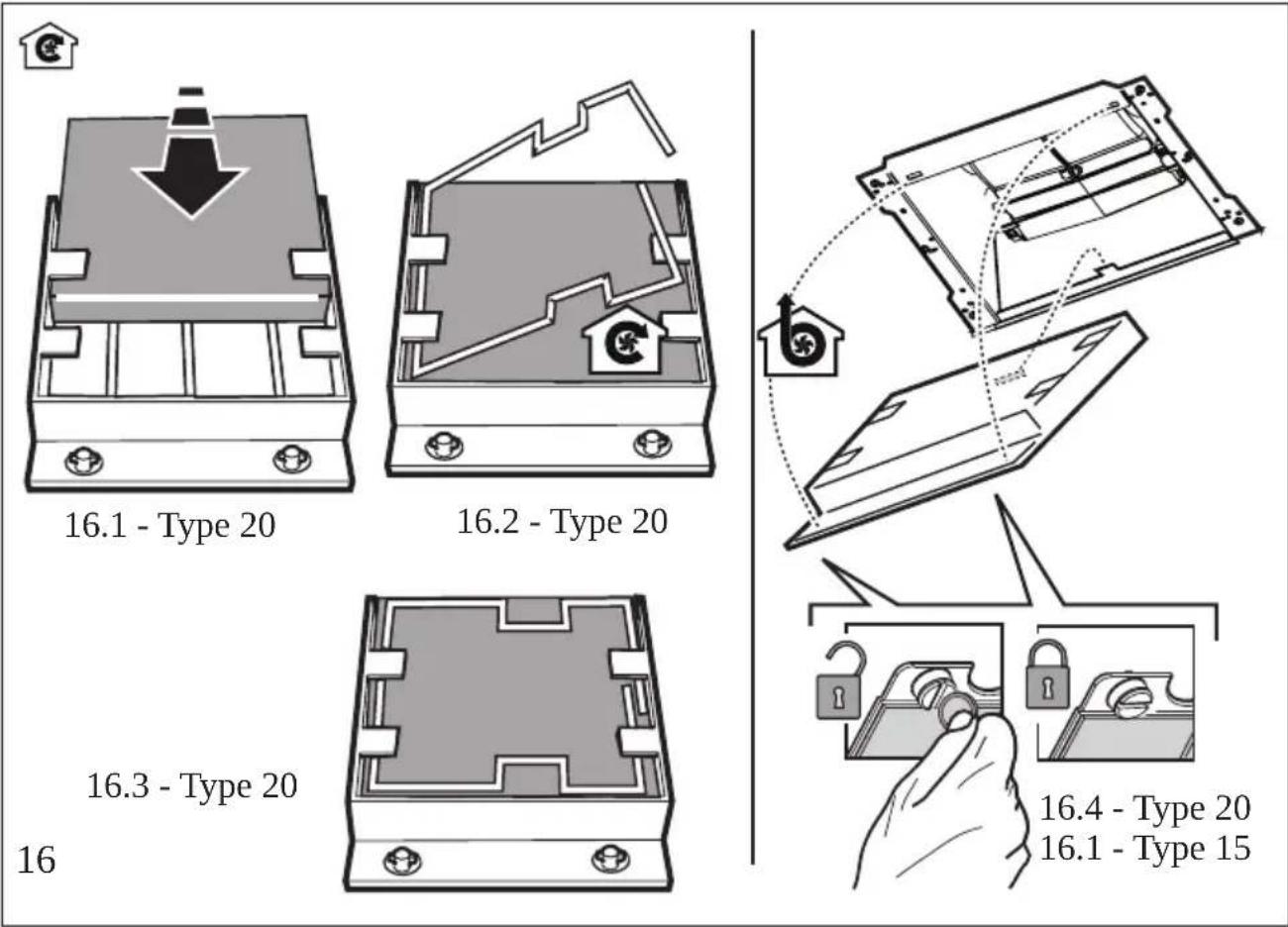 16.1 - Type 20

16.2 - Type 20

16.3 - Type 20

16

16.4 - Type 20
16.1 - Type 15