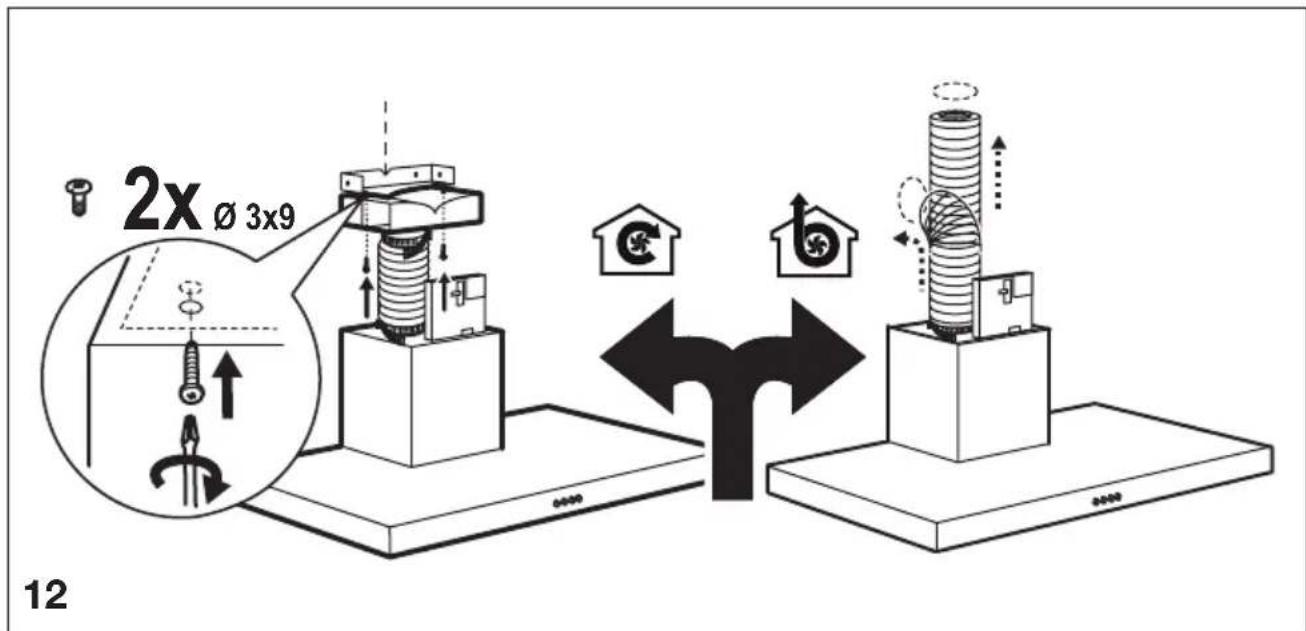 2x Ø 3x9

12