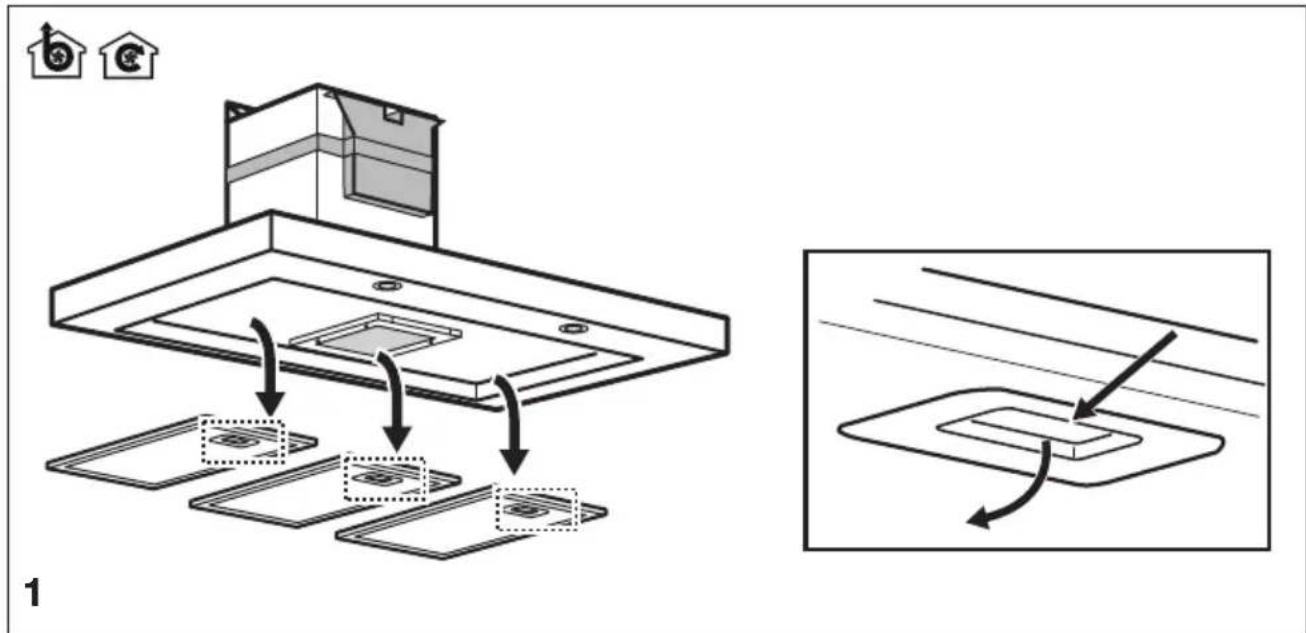 1