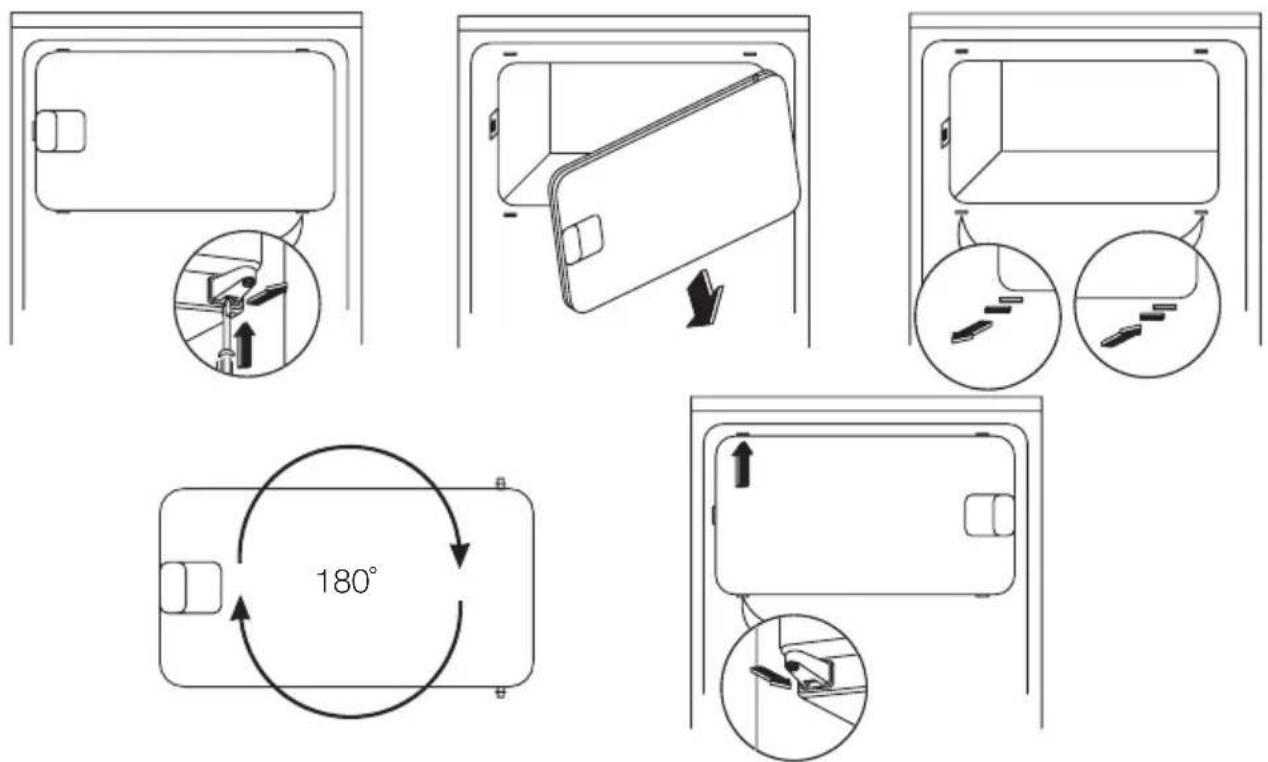 180°