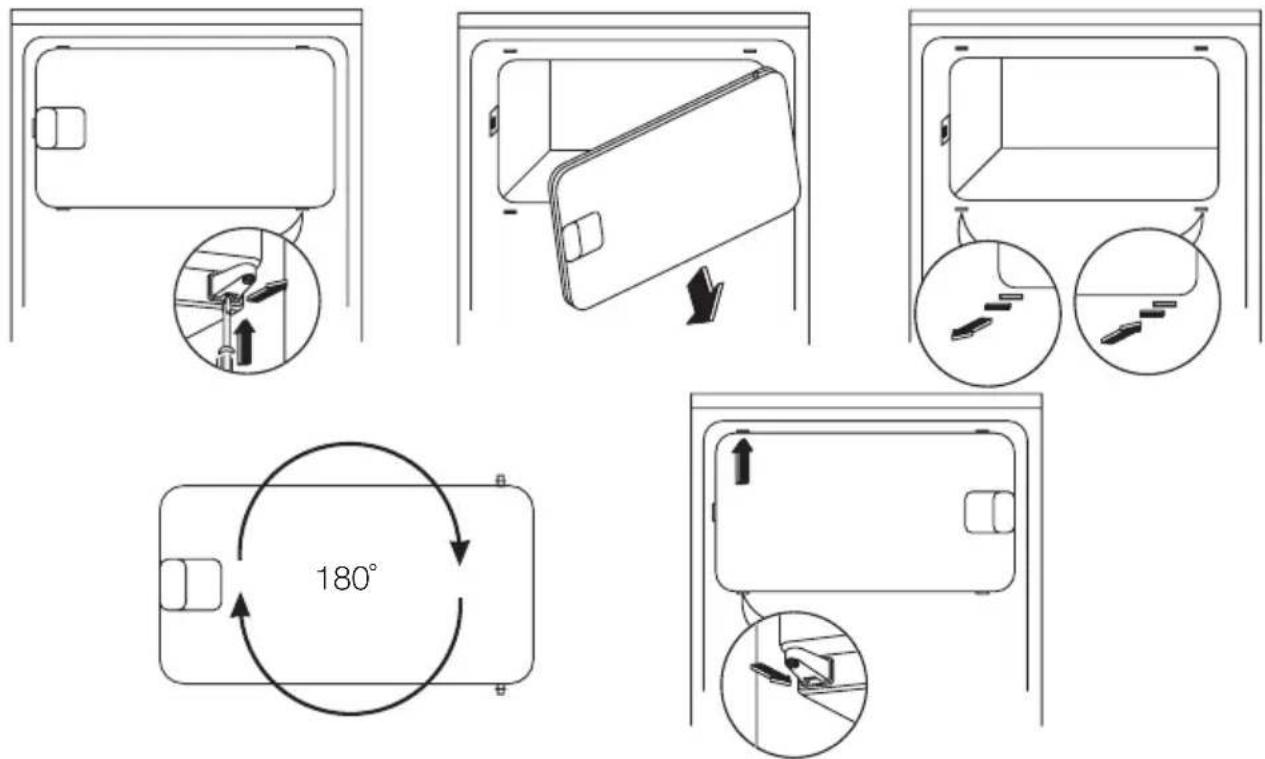 180°