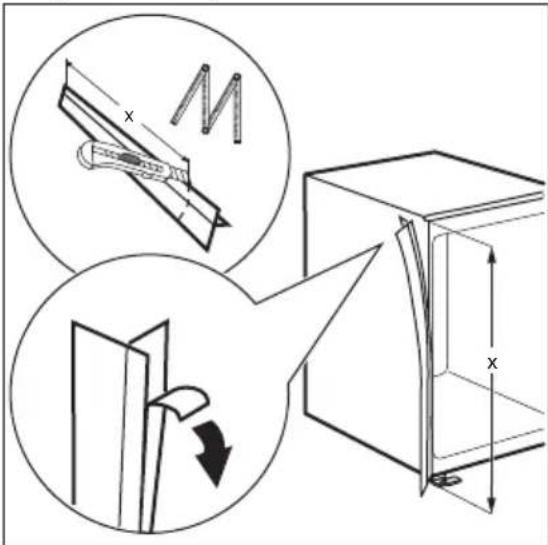 x

x