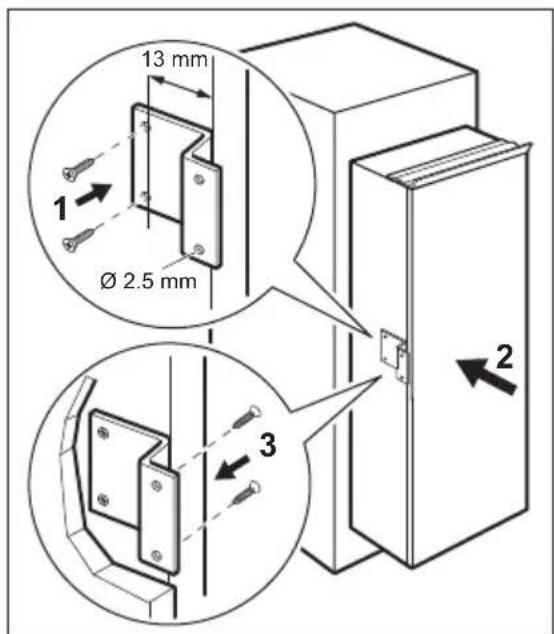 13 mm

1

Ø 2.5 mm

2

3