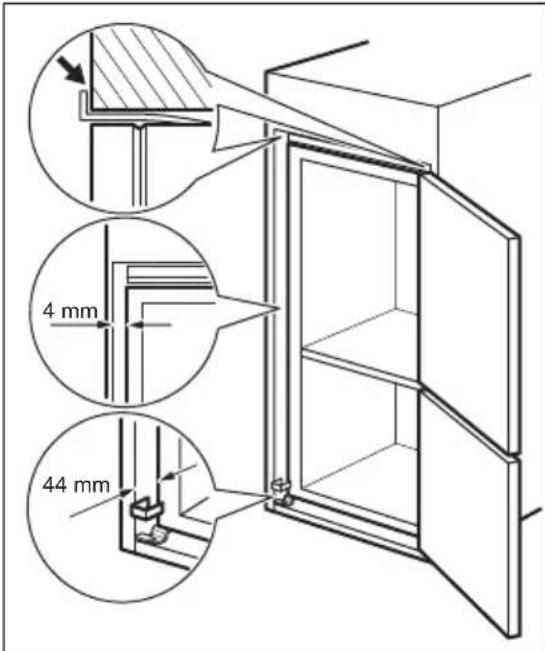 4 mm

44 mm