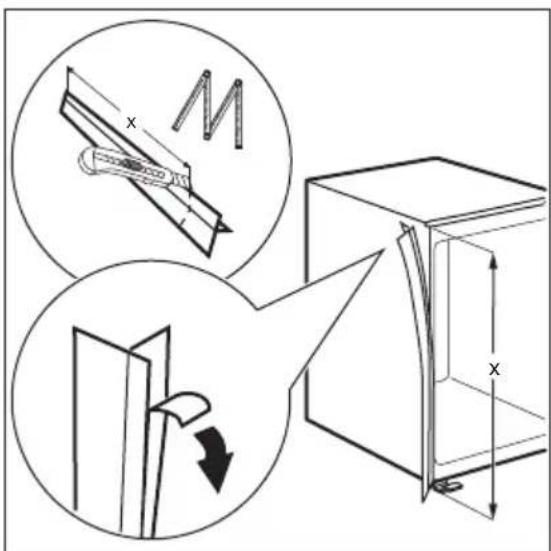 x

x