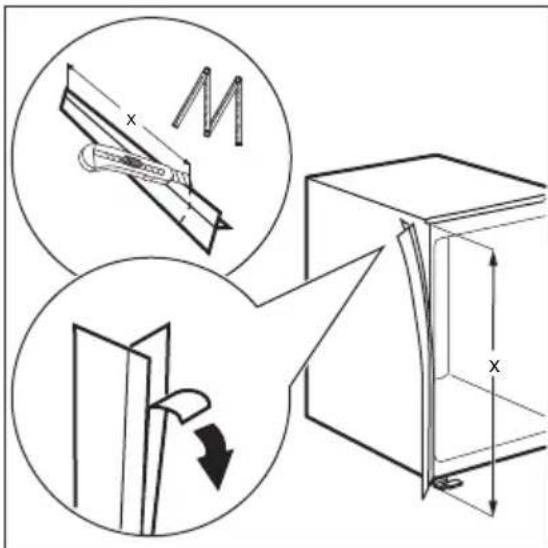 x

x