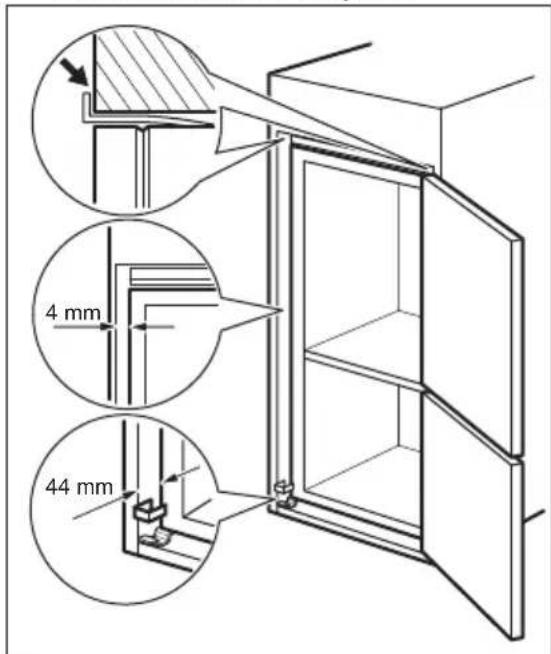 4 mm

44 mm