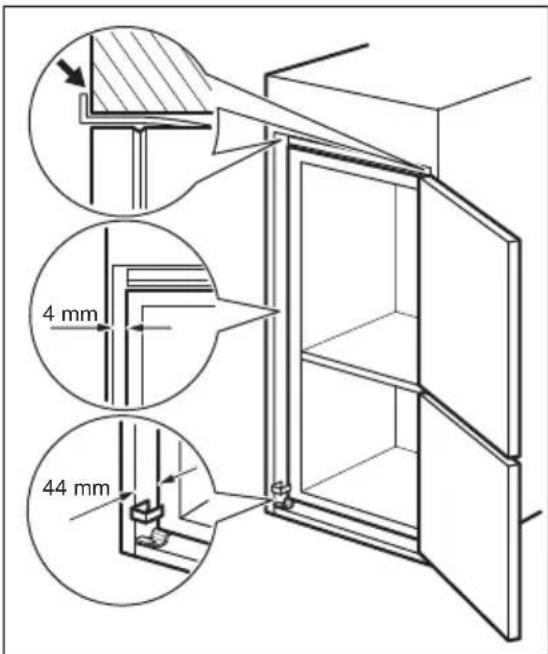 4 mm

44 mm