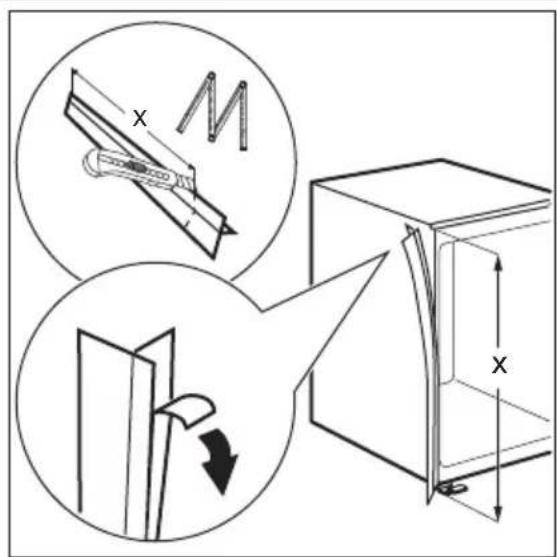 X

X