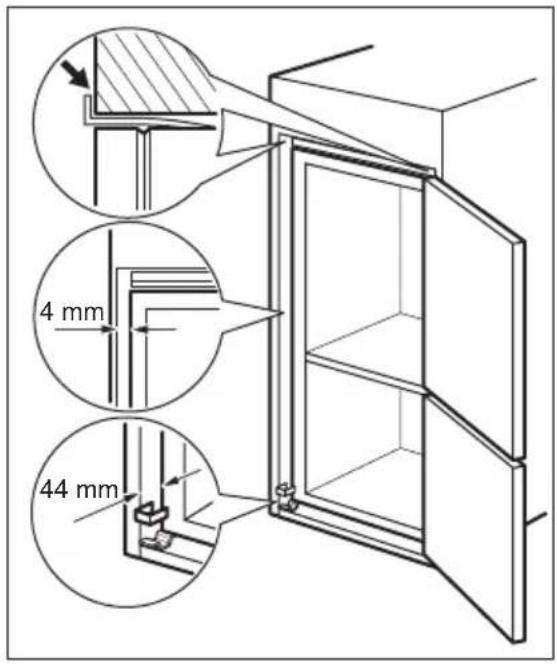 4 mm

44 mm