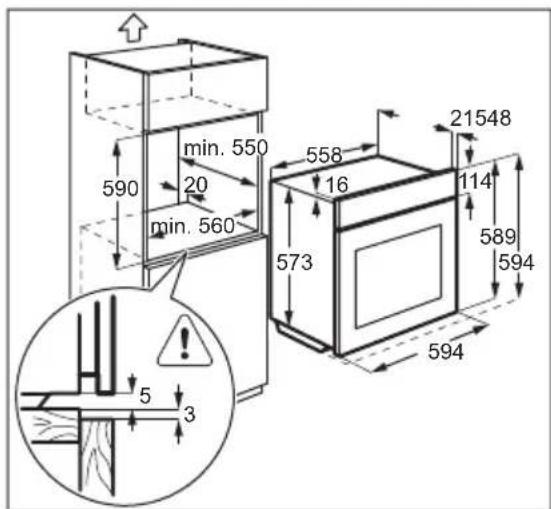 min. 550
590
20
min. 560
558
16
573
21548
114
589
594
594
5
3