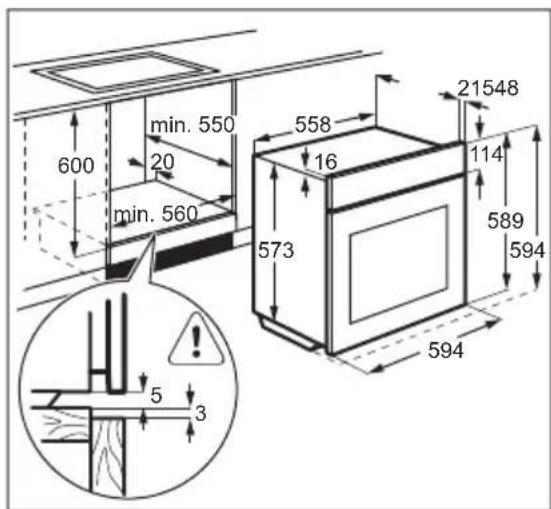 min. 550
600
20
min. 560
558
21548
16
114
573
589
594
594
5
3
!