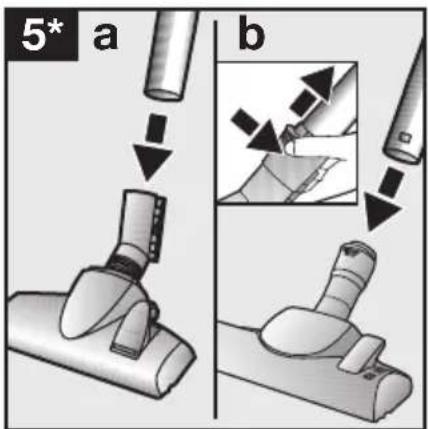 5*
a
b