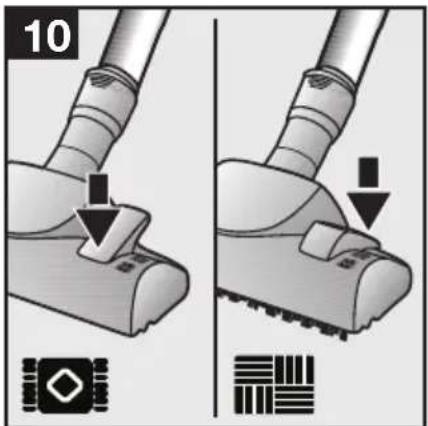 10