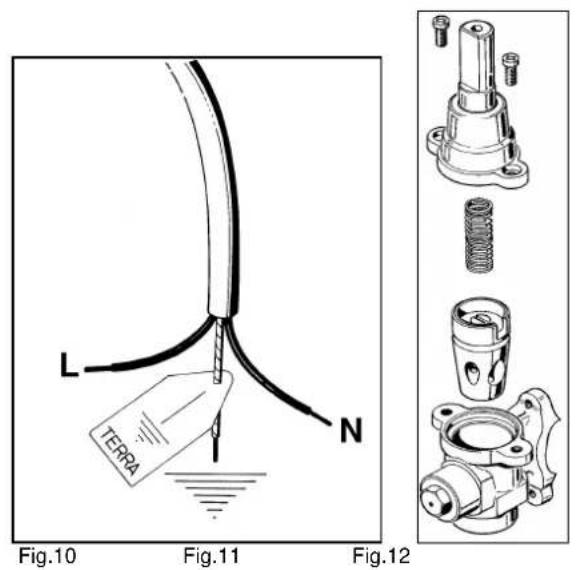 L
TERRA
N
Fig.10 Fig.11 Fig.12