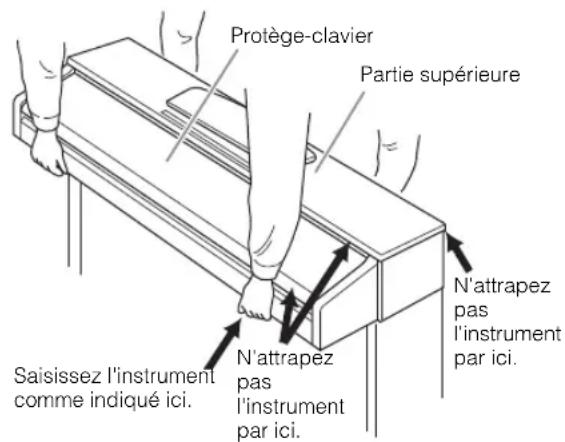 Protège-clavier

Partie supérieure

N'attrapez pas l'instrument par ici.

Saisissez l'instrument comme indiqué ici.

N'attrapez pas l'instrument par ici.