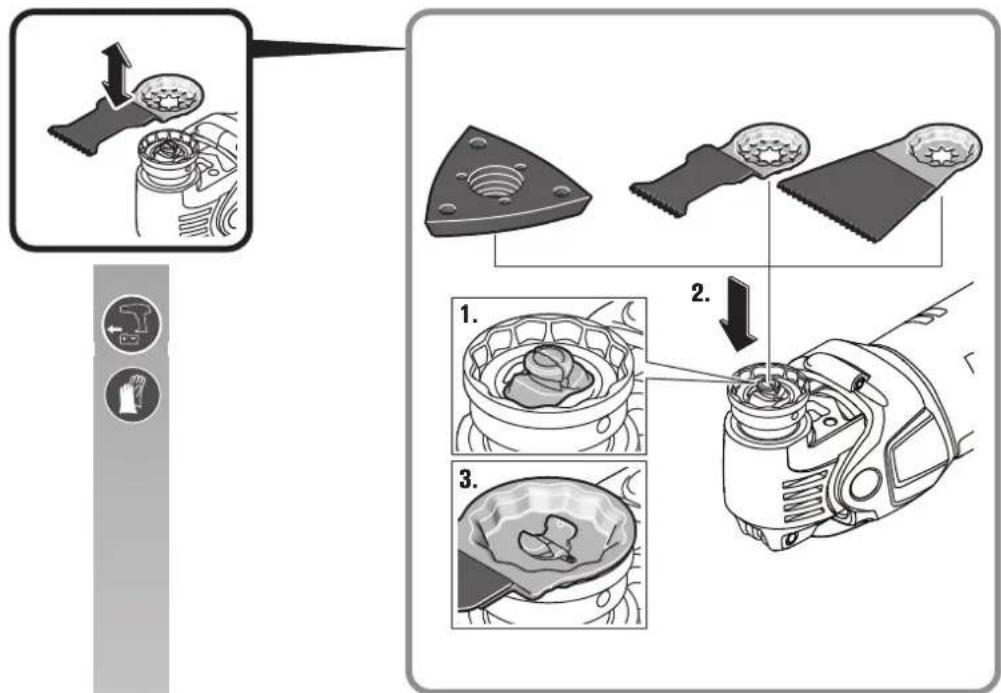 2.

1.

3.