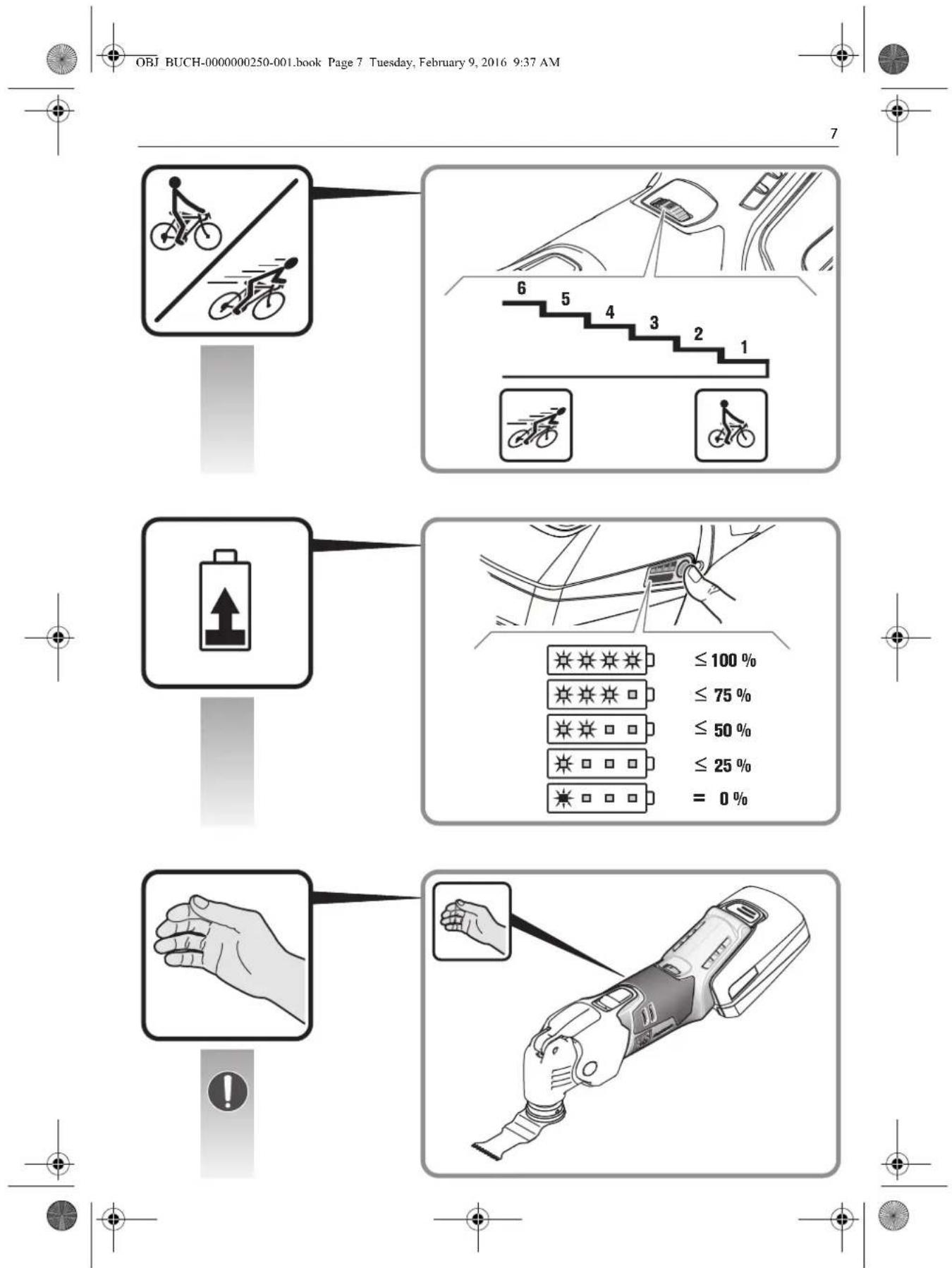 OBJ_BUCH-0000000250-001.book Page 7 Tuesday, February 9, 2016 9:37 AM

7

6
5
4
3
2
1

$\leq$ 100 %
$\leq$ 75 %
$\leq$ 50 %
$\leq$ 25 %
= 0 %