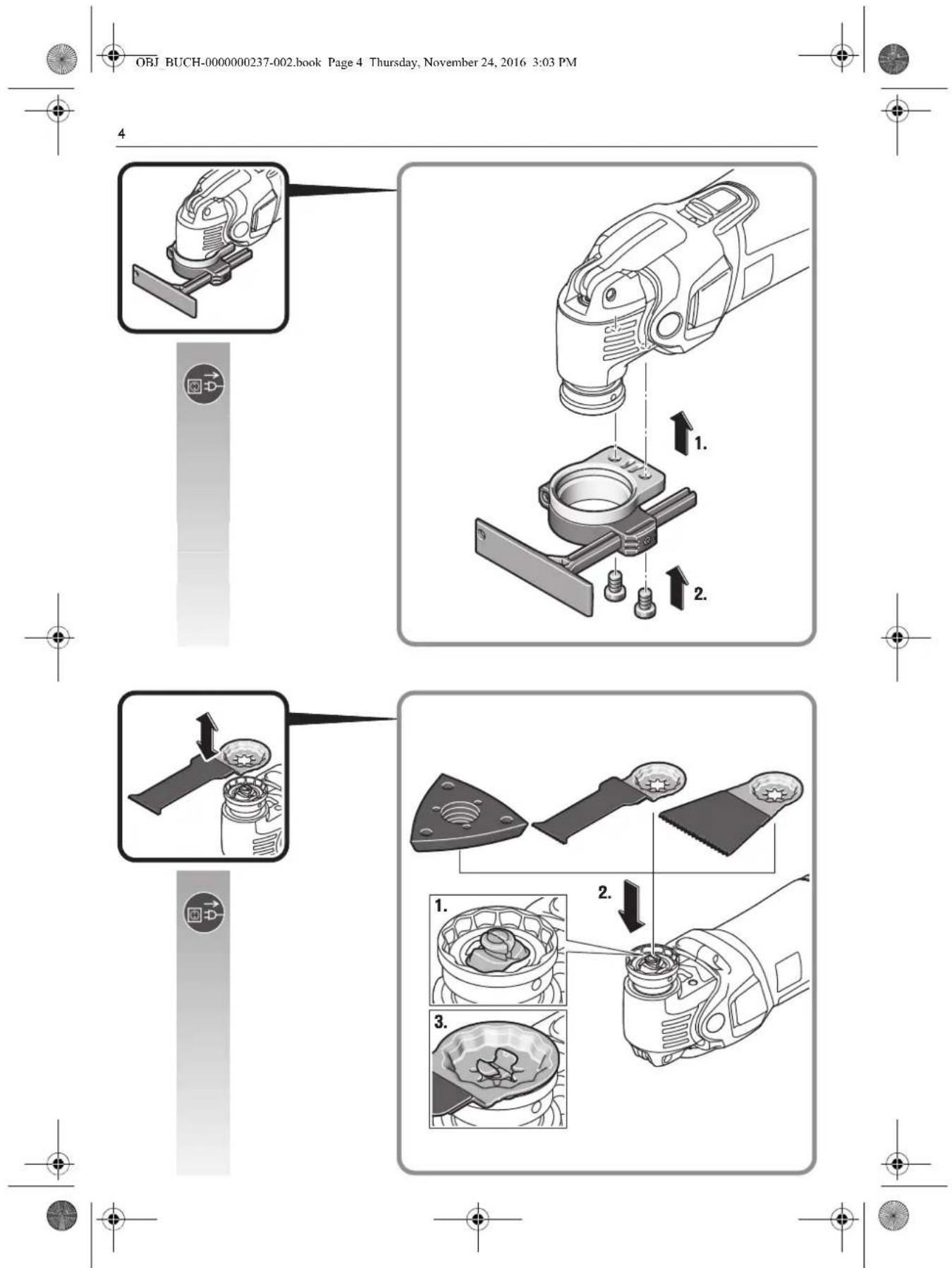 OBJ_BUCH-0000000237-002.book Page 4 Thursday, November 24, 2016 3:03 PM

4

1.

2.

2.

1.

3.