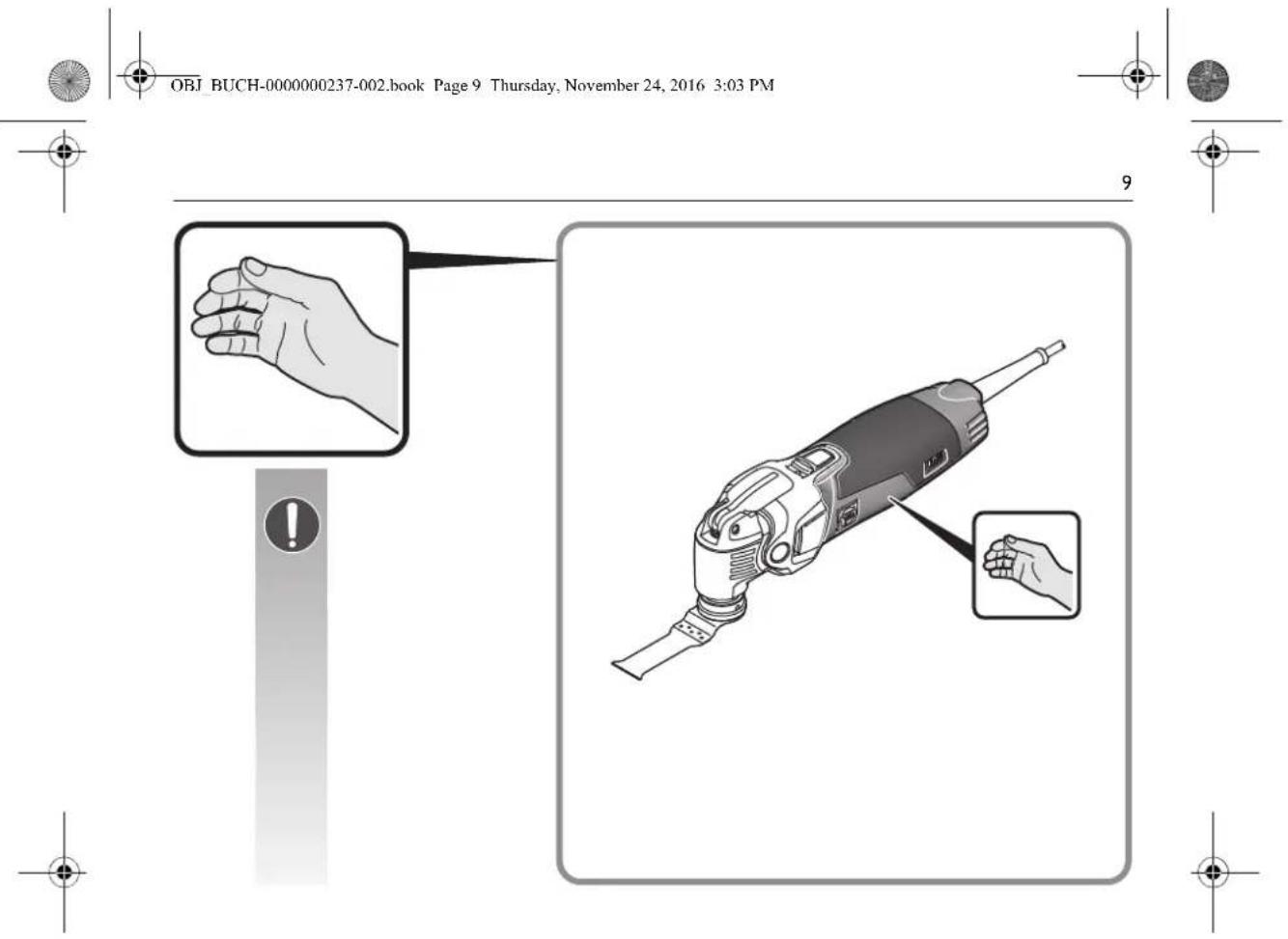 OBJ_BUCH-0000000237-002.book Page 9 Thursday, November 24, 2016 3:03 PM

9