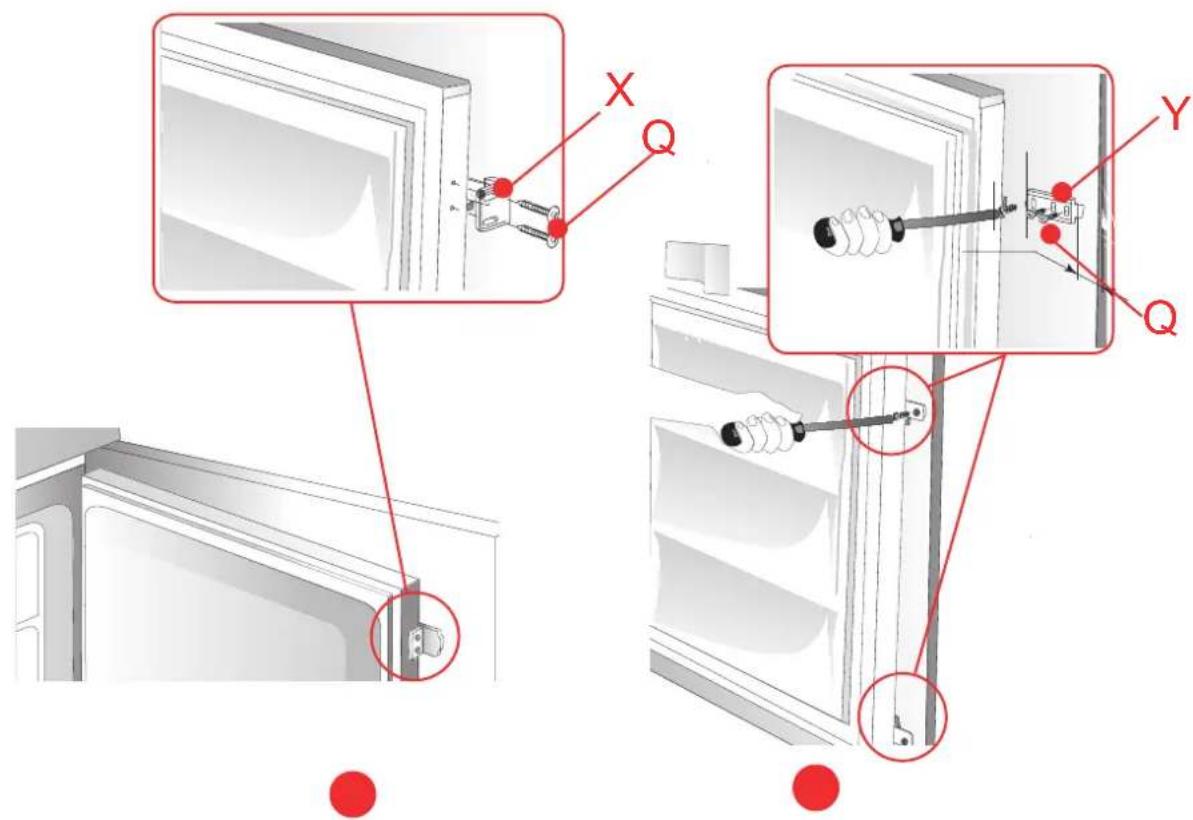 X
Q
Y
Q