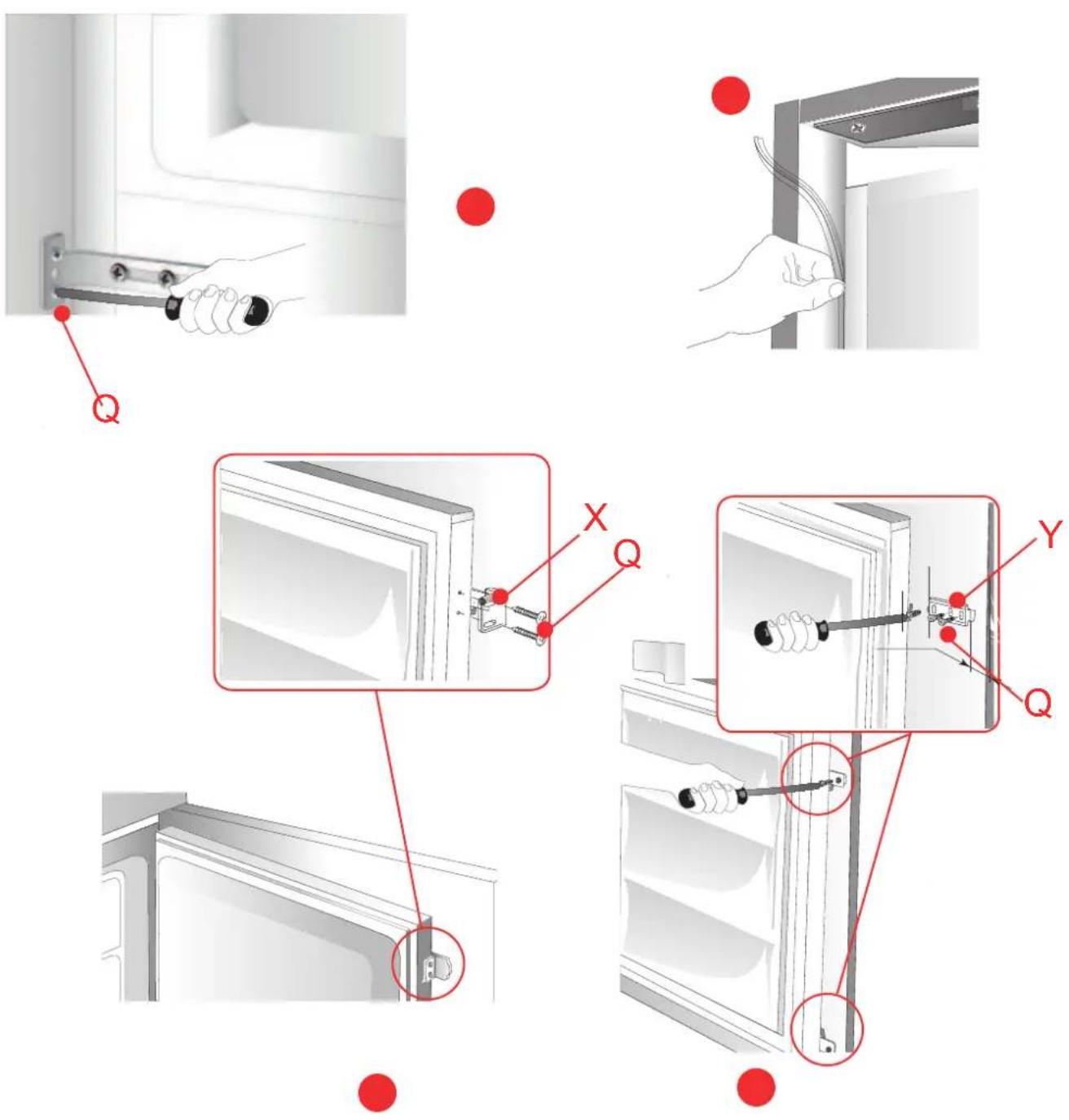 Q

X
Q

Y
Q