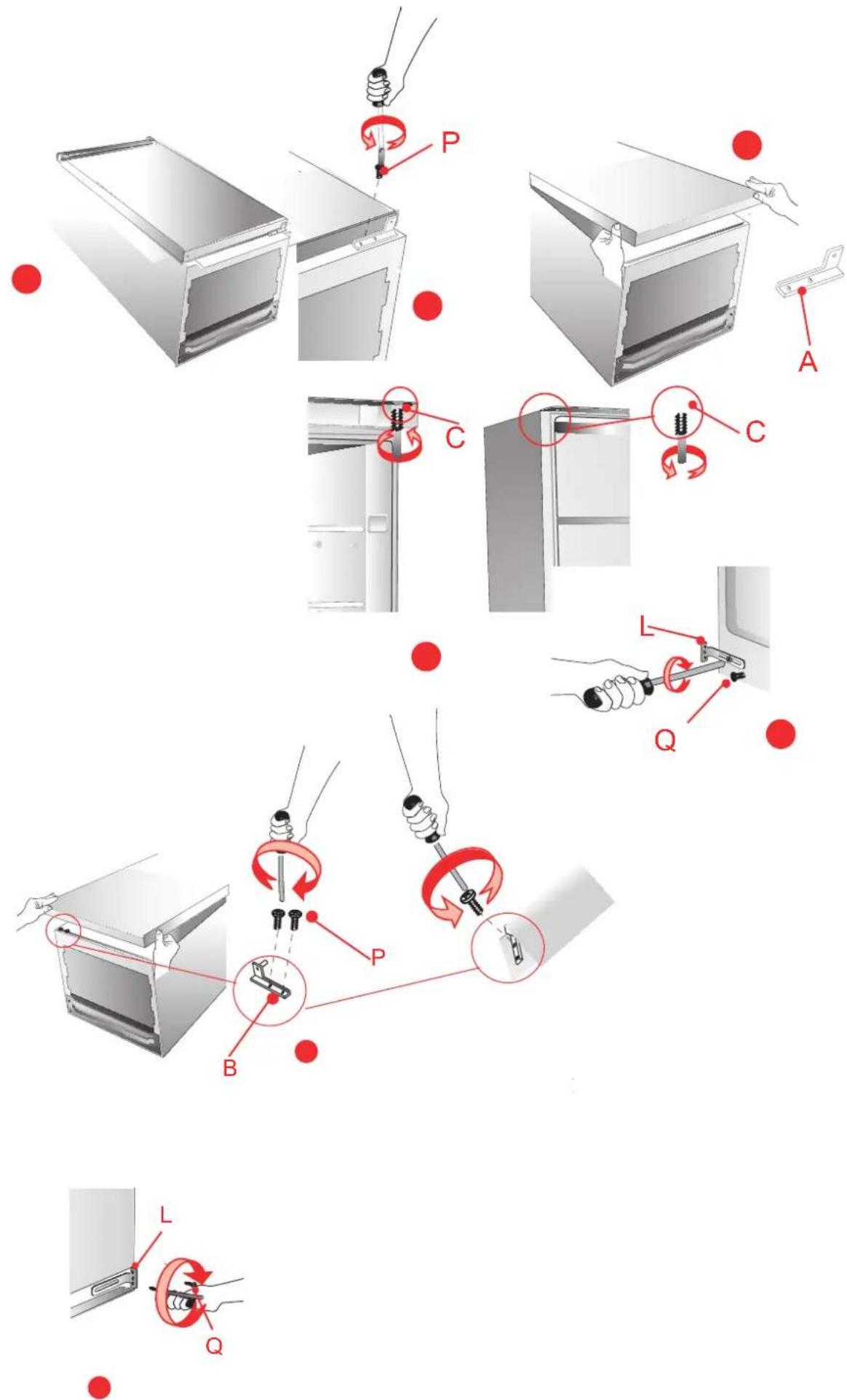 P

A

C

C

L

Q

P

B

L

Q