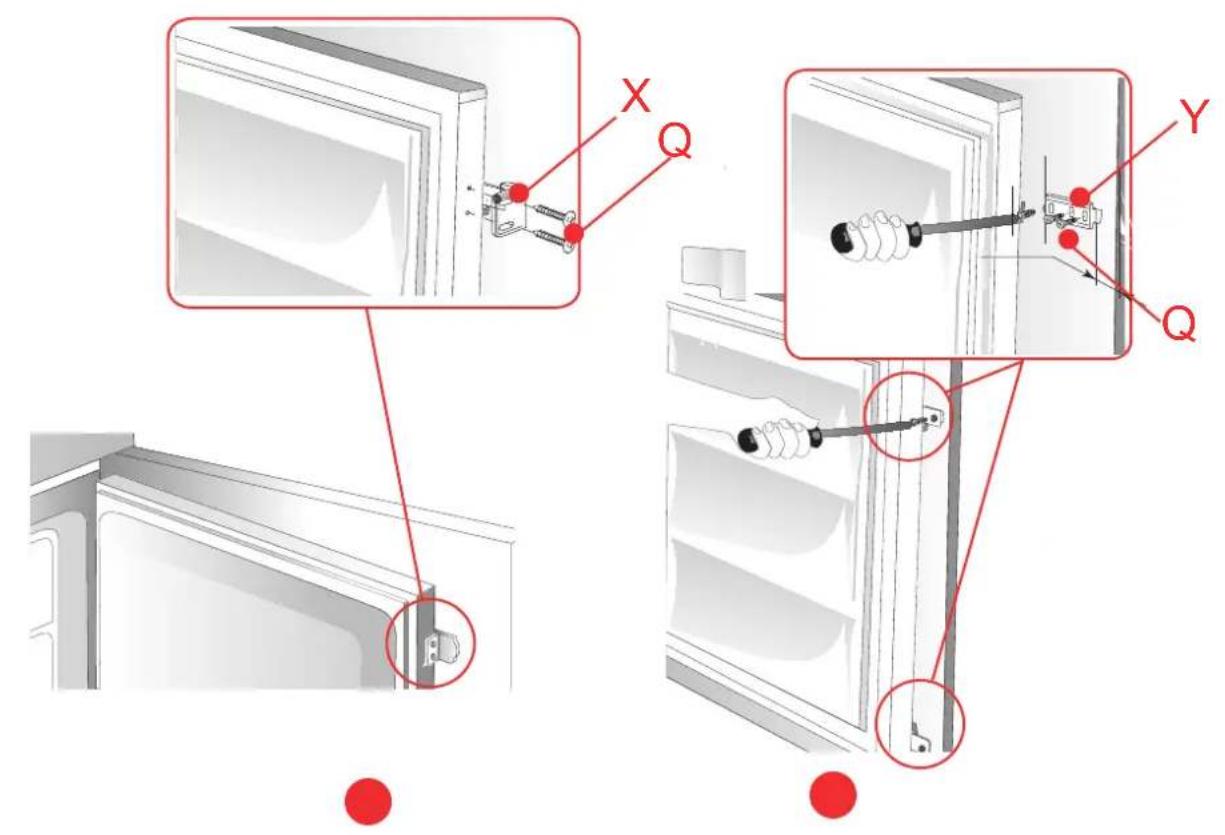 X
Q
Y
Q