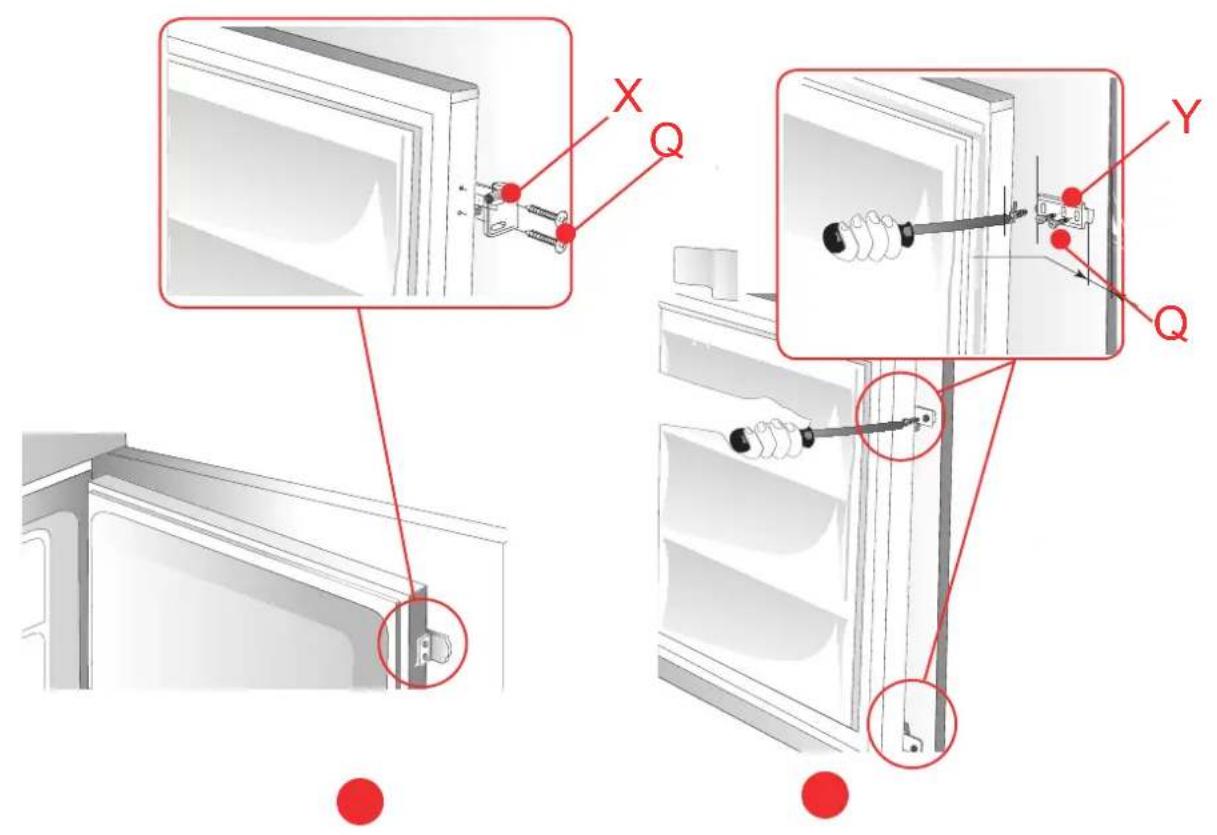 X
Q
Y
Q