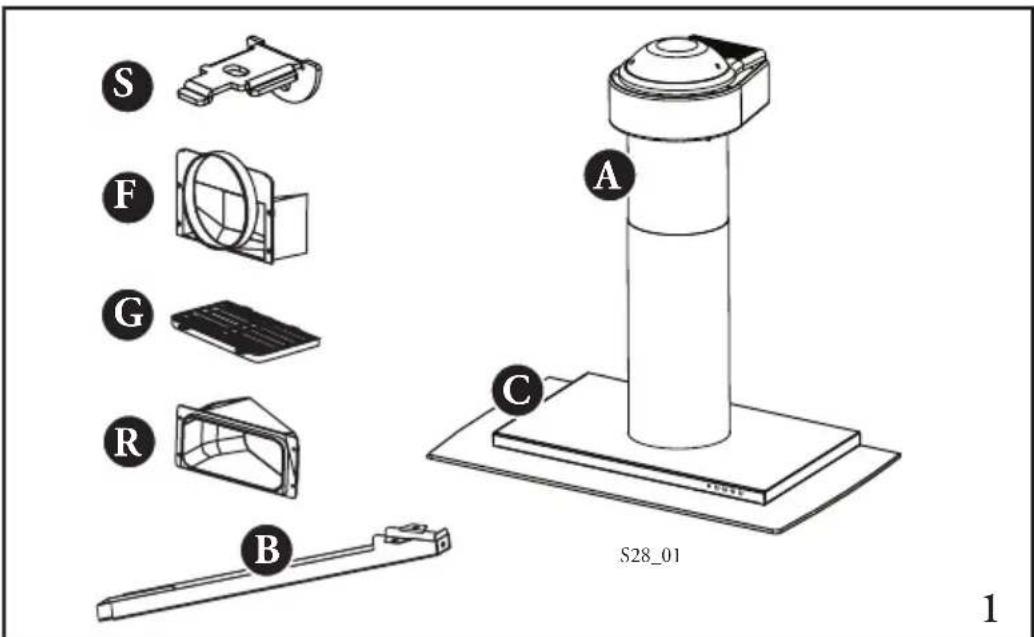 S
F
G
R
B
A
C
S28_01
1