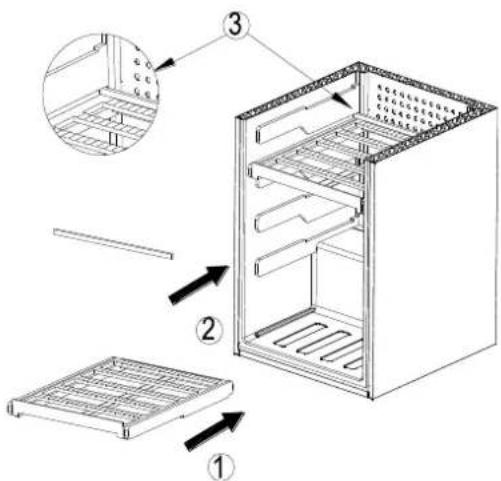 3

2

1