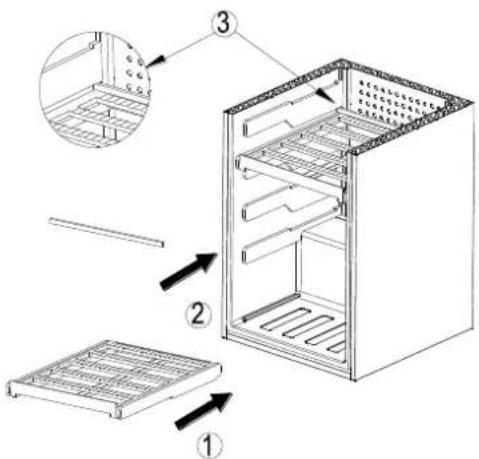 3
2
1