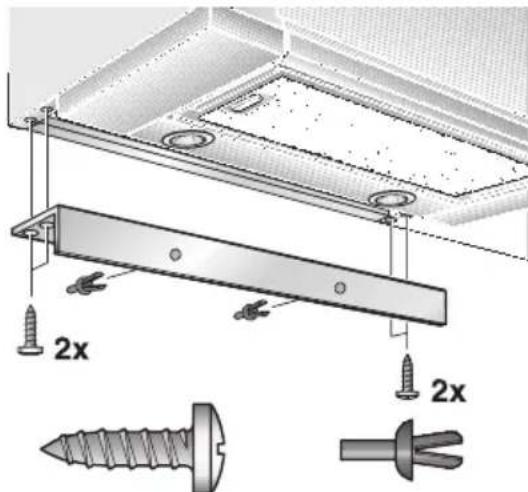 2x

2x