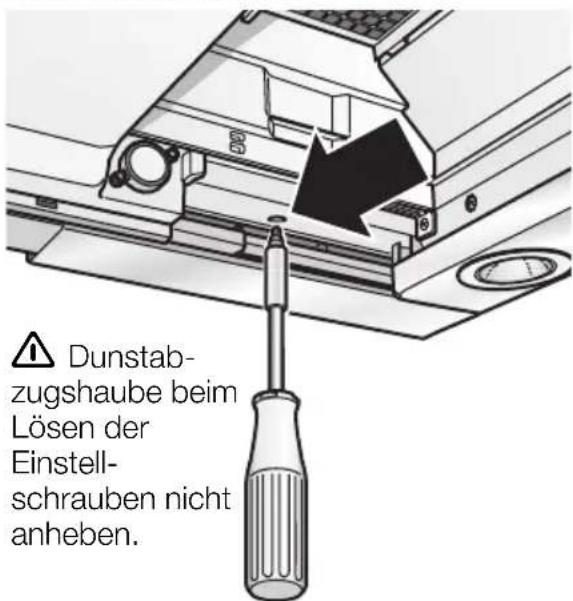 Dunstabzugshaube beim Lösen der Einstellschrauben nicht anheben.