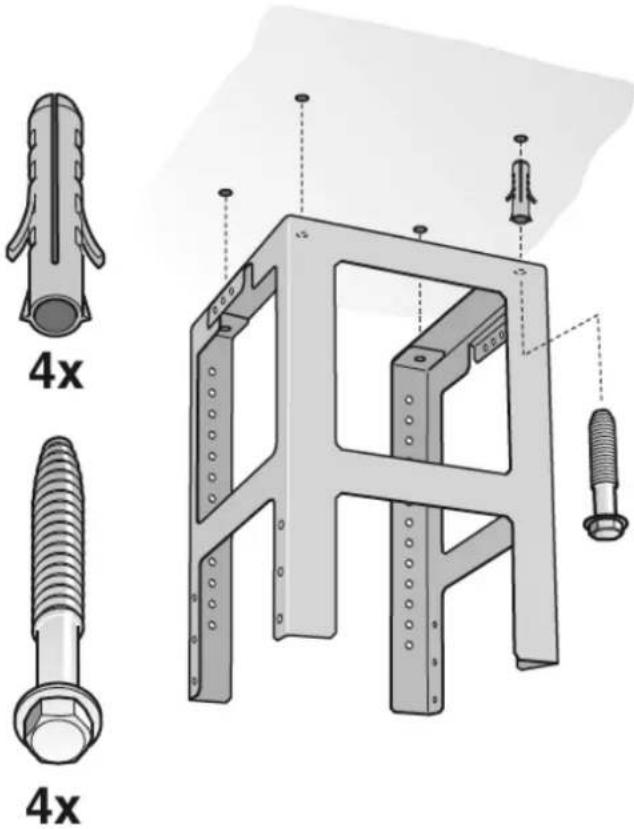 4x

4x