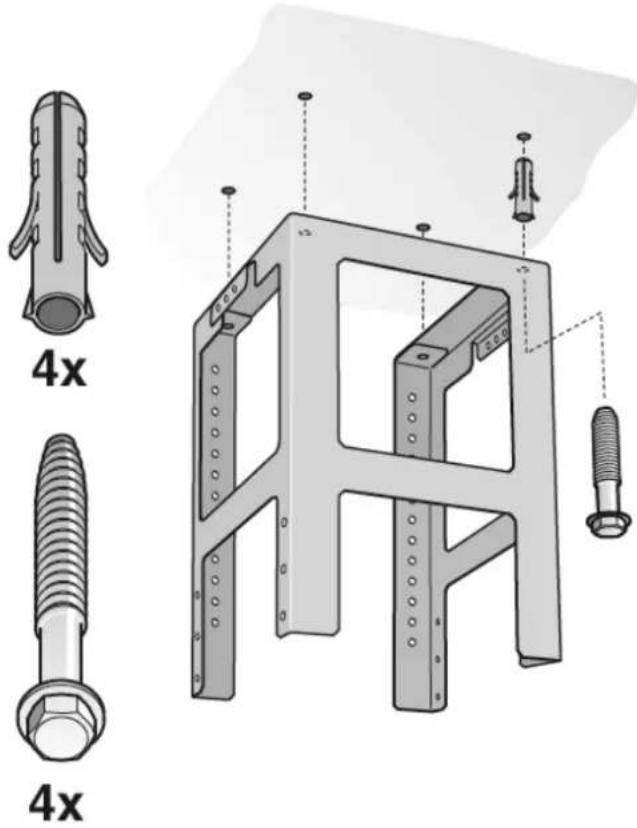 4x

4x