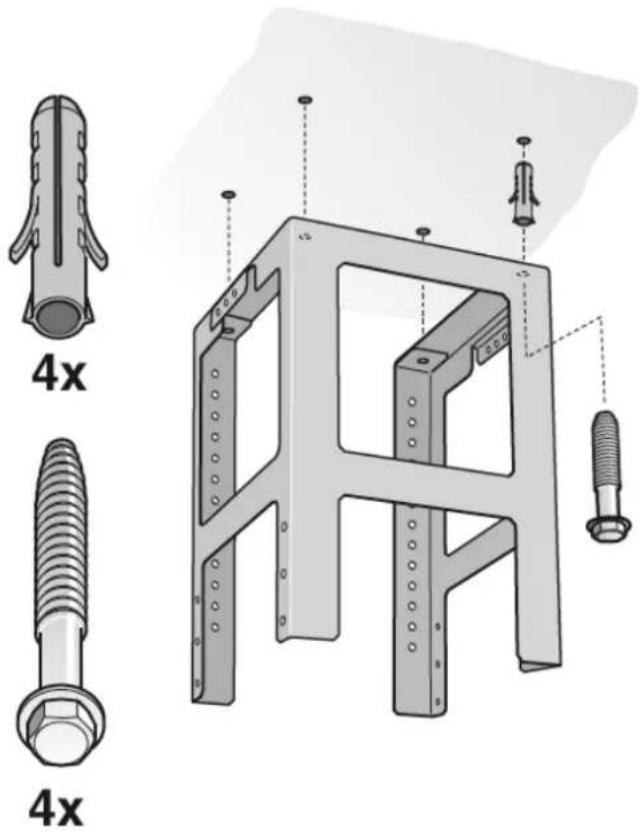 4x

4x