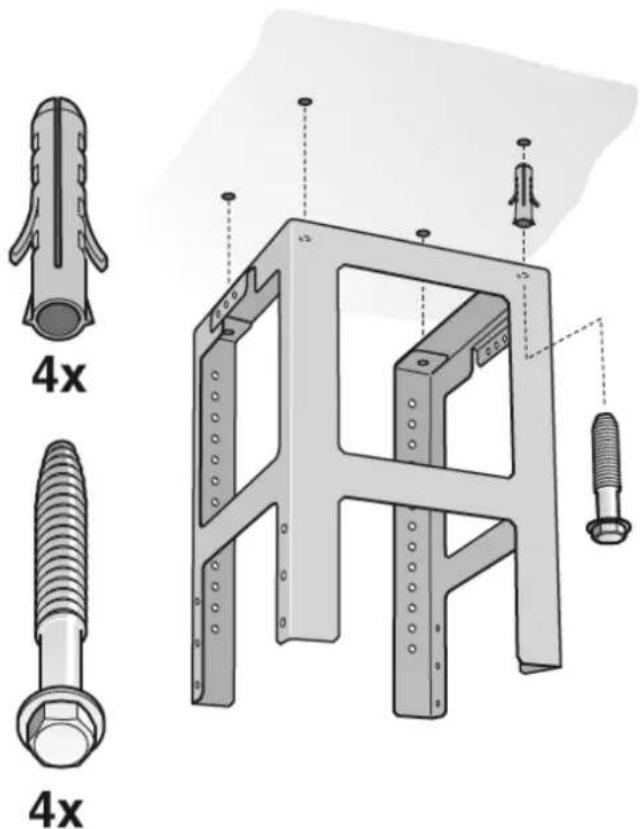 4x

4x