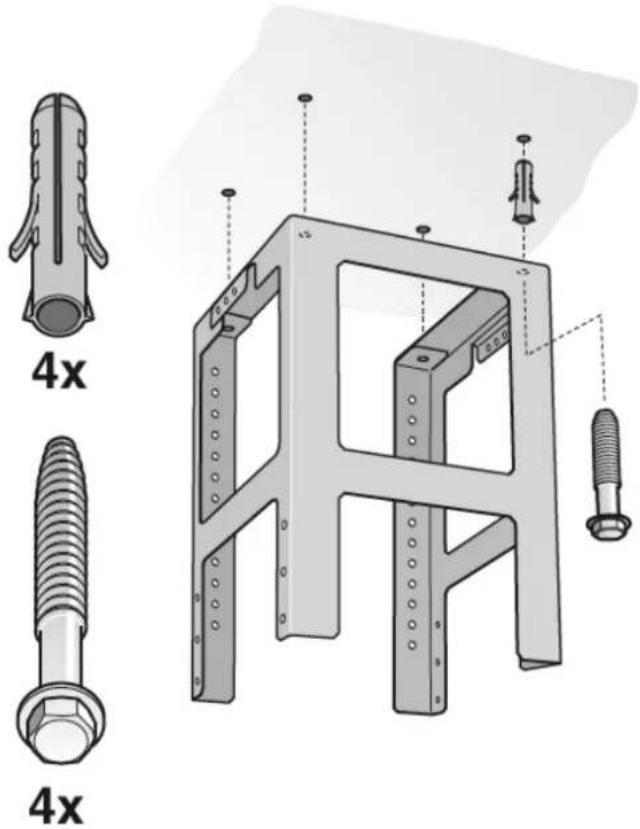 4x

4x