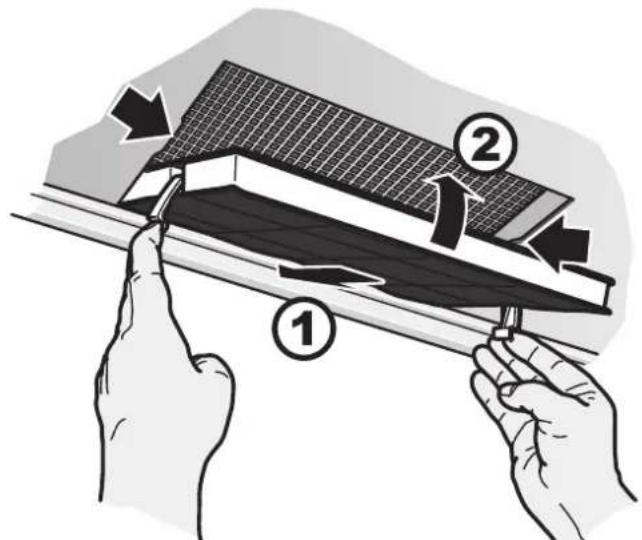 2

1