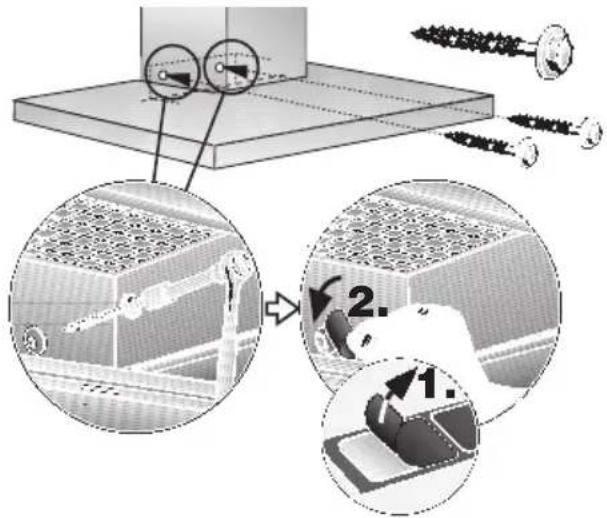 2.

1.