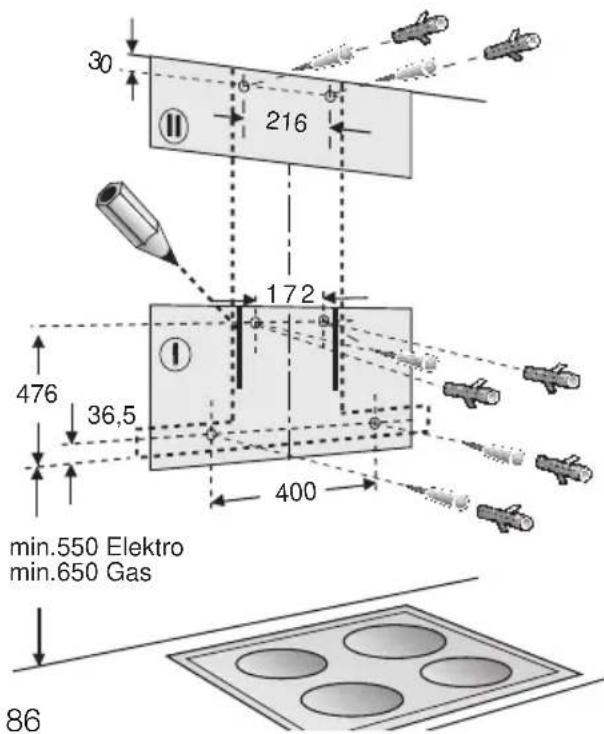 30

II

216

172

I

476

36,5

400

min.550 Elektro
min.650 Gas

86